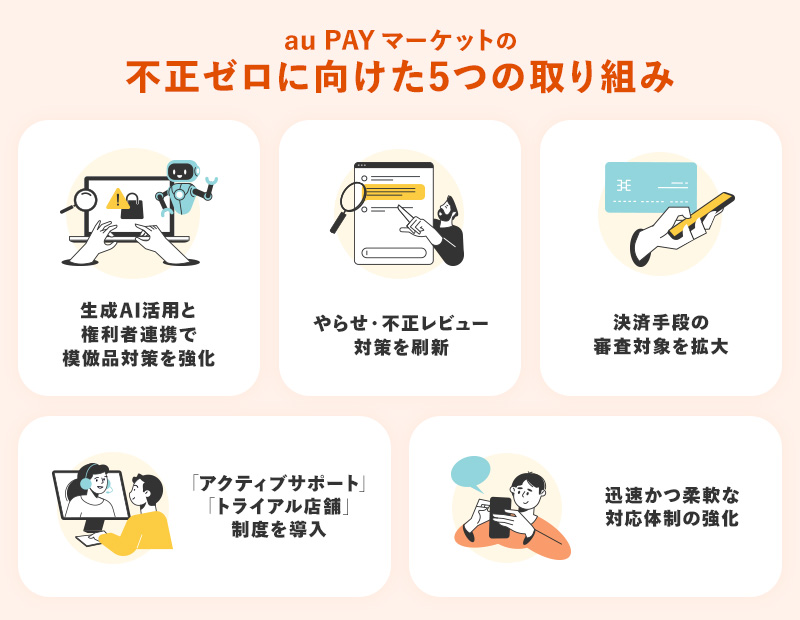 au PAY マーケットの
不正ゼロに向けた5つの取り組み

生成AI活用と
権利者連携で
模倣品対策を強化

やらせ・不正レビュー
対策を刷新

決済手段の
審査対象を拡大

「アクティブサポート」
「トライアル店舗」
制度を導入

迅速かつ柔軟な
対応体制の強化